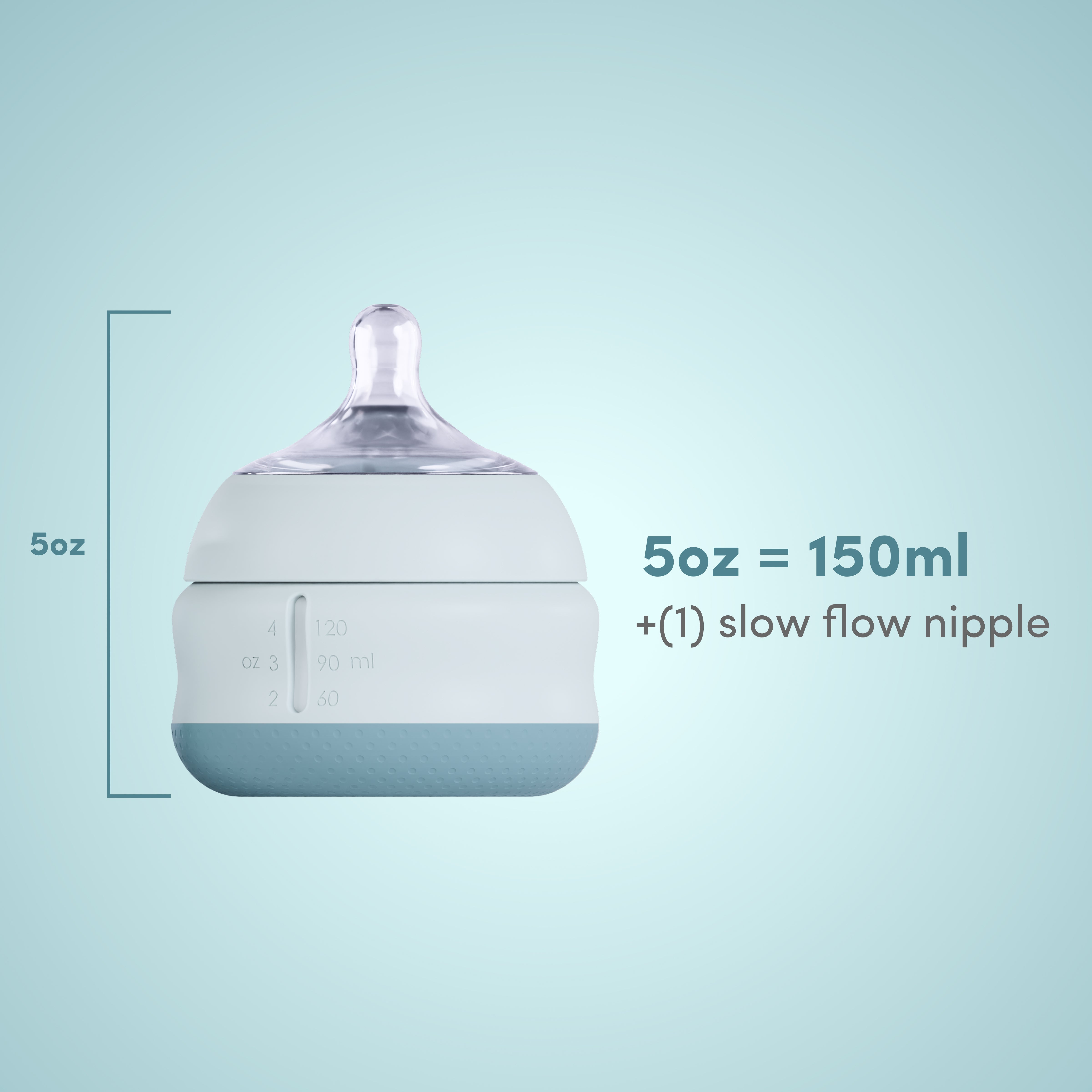 5oz

4 120
oz 3 90 ml
2 60

5oz = 150ml
+(1) slow flow nipple